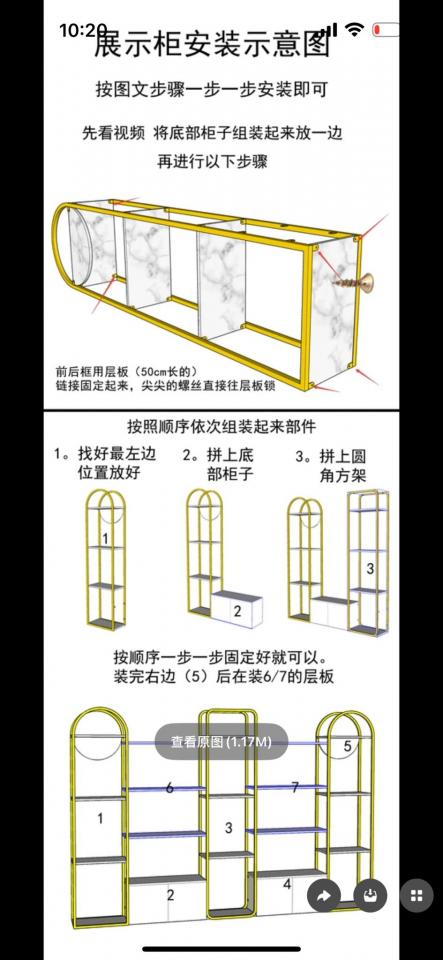 10:20

展示柜安装示意图

按图文步骤一步一步安装即可

先看视频 将底部柜子组装起来放一边
再进行以下步骤

前后框用层板（50cm长的）
链接固定起来，尖尖的螺丝直接往层板锁

按照顺序依次组装起来部件

1。找好最左边位置放好

2。拼上底部柜子

3。拼上圆角方架

1

2

3

按顺序一步一步固定好就可以。
装完右边（5）后在装6/7的层板

查看原图 (1.17M)

5

6

7

1

3

2

4